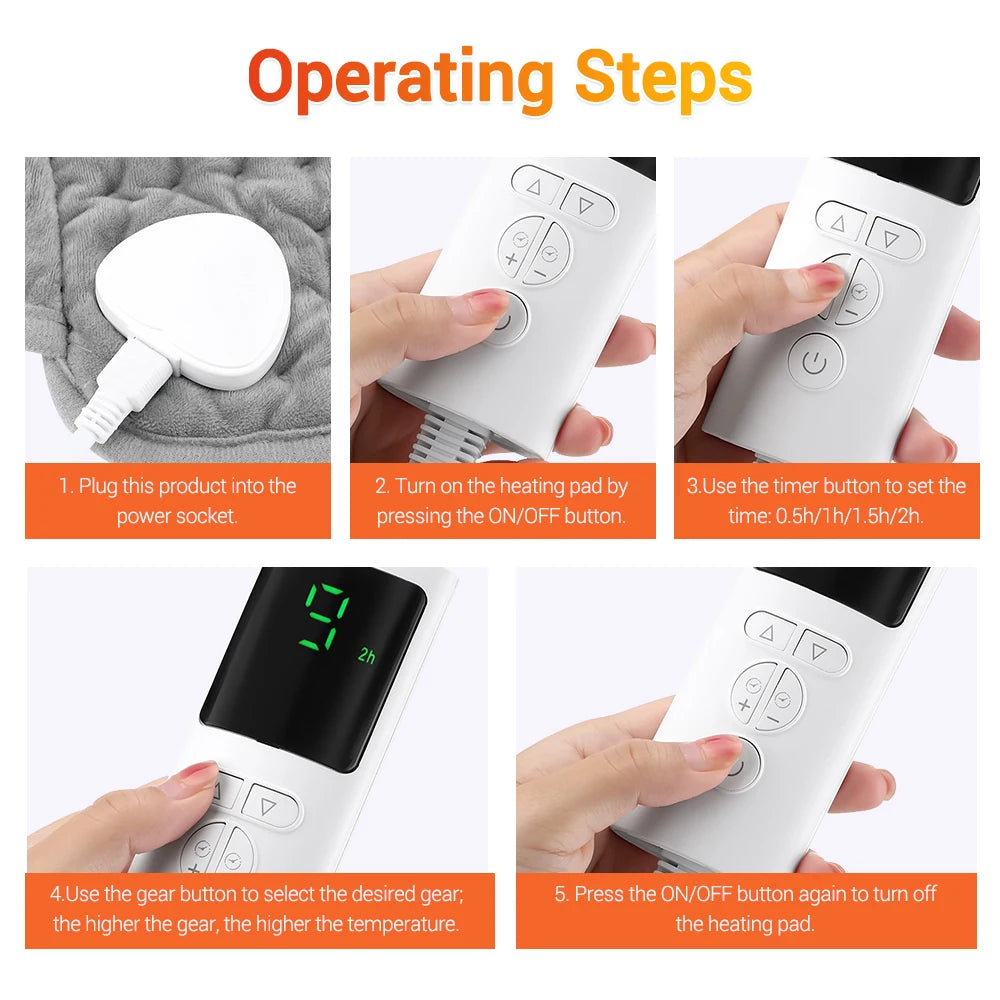 Operating Steps

1. Plug this product into the power socket.

2. Turn on the heating pad by pressing the ON/OFF button.

3.Use the timer button to set the time: 0.5h/1h/1.5h/2h.

9
2h

4.Use the gear button to select the desired gear; the higher the gear, the higher the temperature.

5. Press the ON/OFF button again to turn off the heating pad.