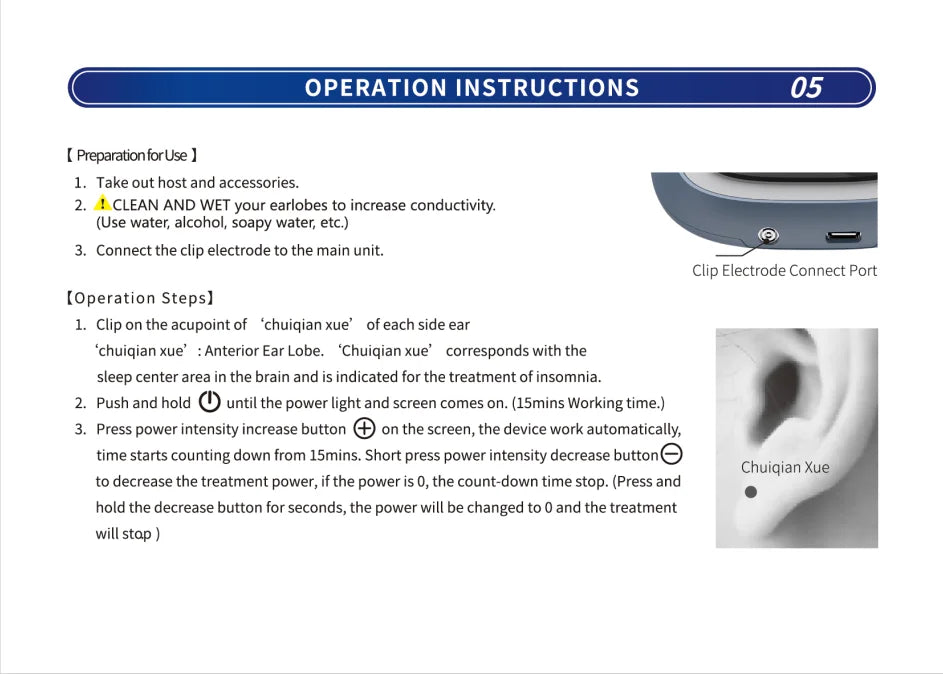 OPERATION INSTRUCTIONS 05

【 Preparation for Use 】

1. Take out host and accessories.
2. CLEAN AND WET your earlobes to increase conductivity. (Use water, alcohol, soapy water, etc.)
3. Connect the clip electrode to the main unit.

Clip Electrode Connect Port

【Operation Steps】

1. Clip on the acupoint of ‘chuiqian xue’ of each side ear
‘chuiqian xue’: Anterior Ear Lobe. ‘Chuiqian xue’ corresponds with the sleep center area in the brain and is indicated for the treatment of insomnia.
2. Push and hold until the power light and screen comes on. (15mins Working time.)
3. Press power intensity increase button on the screen, the device work automatically, time starts counting down from 15mins. Short press power intensity decrease button to decrease the treatment power, if the power is 0, the count-down time stop. (Press and hold the decrease button for seconds, the power will be changed to 0 and the treatment will stop )

Chuiqian Xue